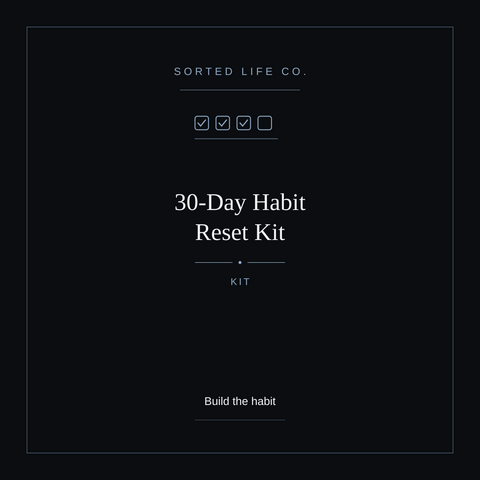 SORTED LIFE CO.

30-Day Habit Reset Kit

KIT

Build the habit